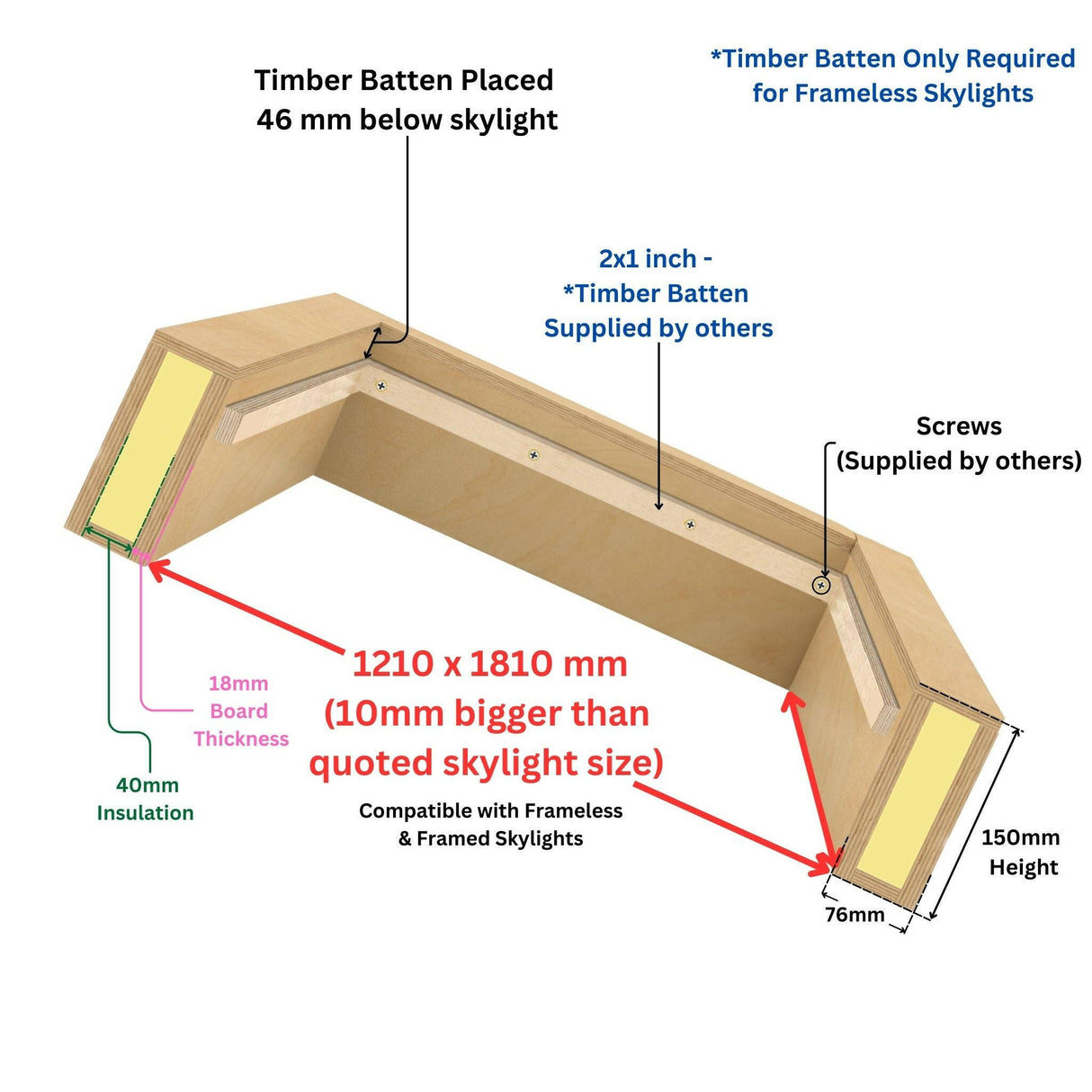 Timber Batten Placed
46 mm below skylight

*Timber Batten Only Required
for Frameless Skylights

2x1 inch -
*Timber Batten
Supplied by others

Screws
(Supplied by others)

18mm
Board
Thickness

40mm
Insulation

1210 x 1810 mm
(10mm bigger than
quoted skylight size)

Compatible with Frameless
& Framed Skylights

150mm
Height

76mm