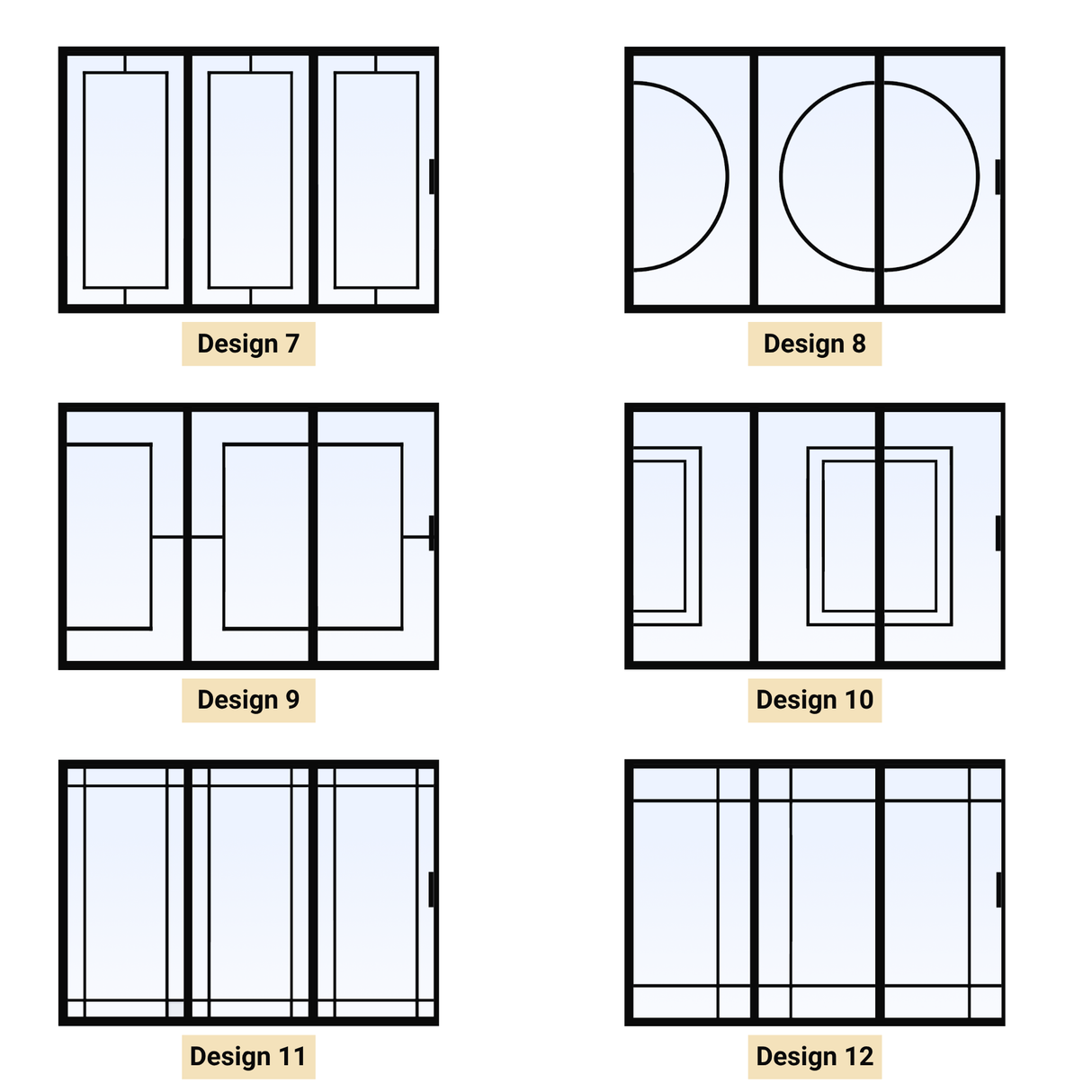 Design 7

Design 8

Design 9

Design 10

Design 11

Design 12